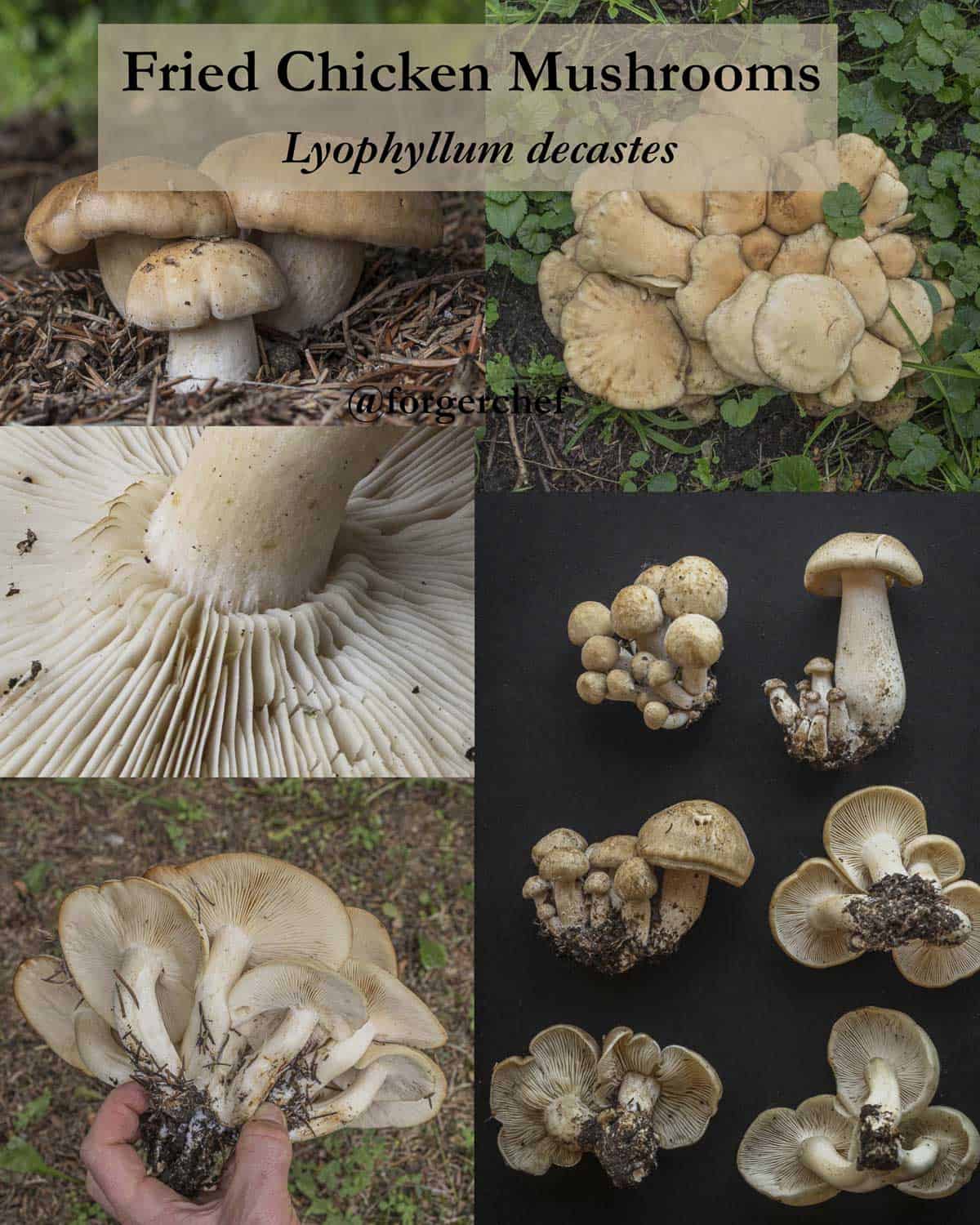 Fried Chicken Mushrooms

Lyophyllum decastes

@forgerchef