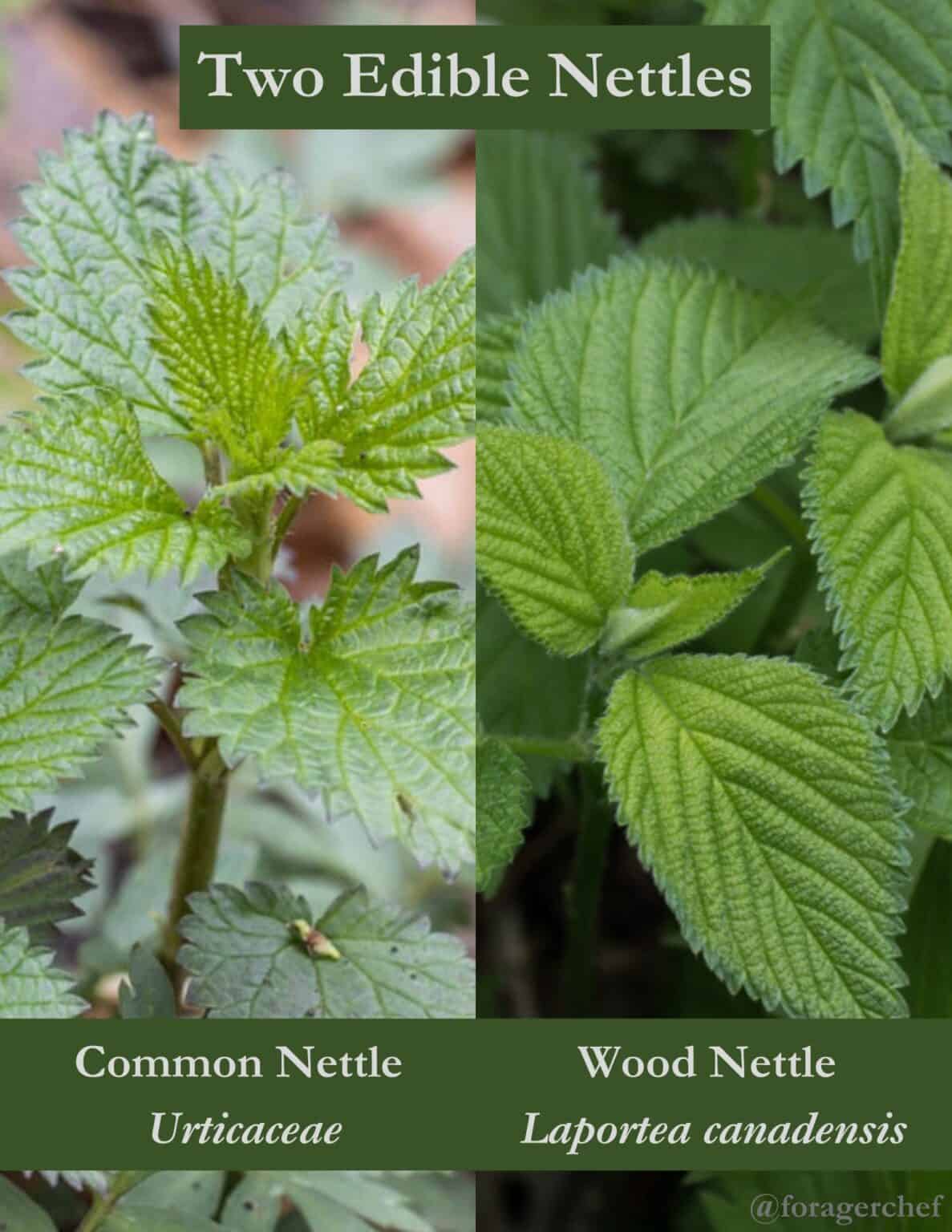 Two Edible Nettles

Common Nettle
Urticaceae

Wood Nettle
Laportea canadensis

@foragerchef