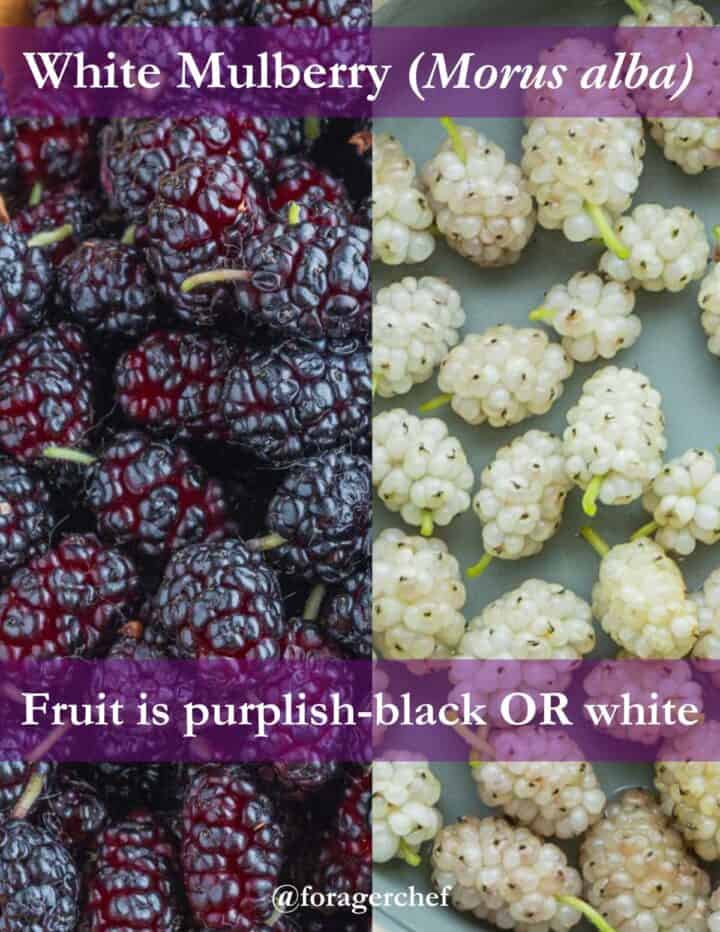 White Mulberry (Morus alba)

Fruit is purplish-black OR white

@foragerchef