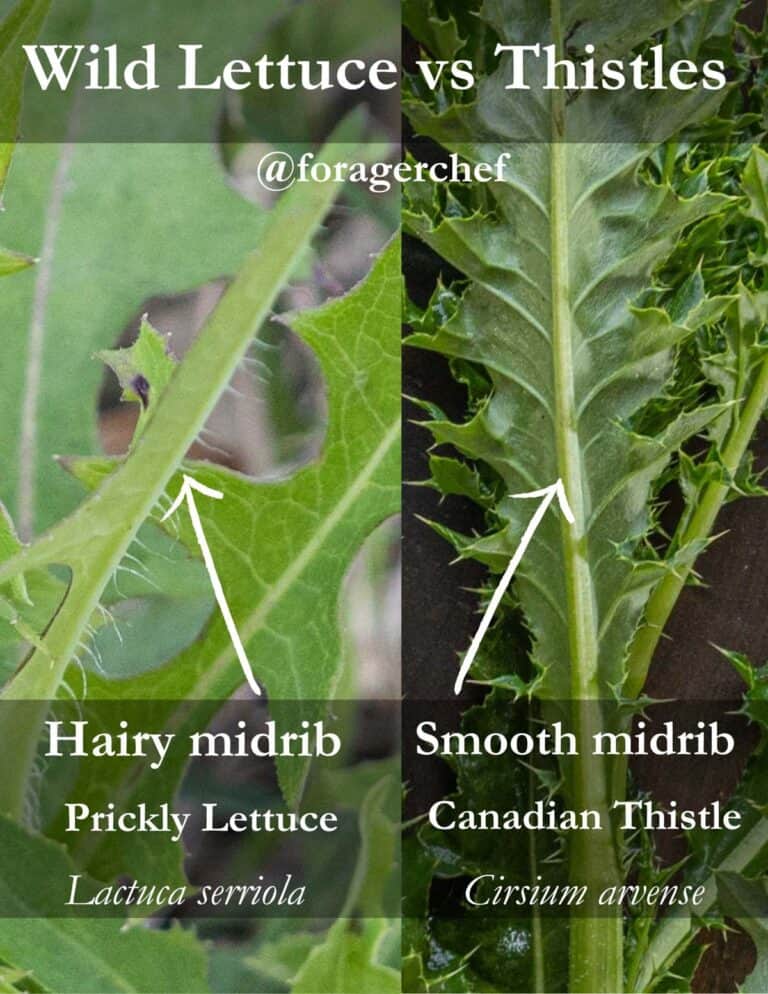 Wild Lettuce vs Thistles

@foragerchef

Hairy midrib

Prickly Lettuce

Lactuca serriola

Smooth midrib

Canadian Thistle

Cirsium arvense