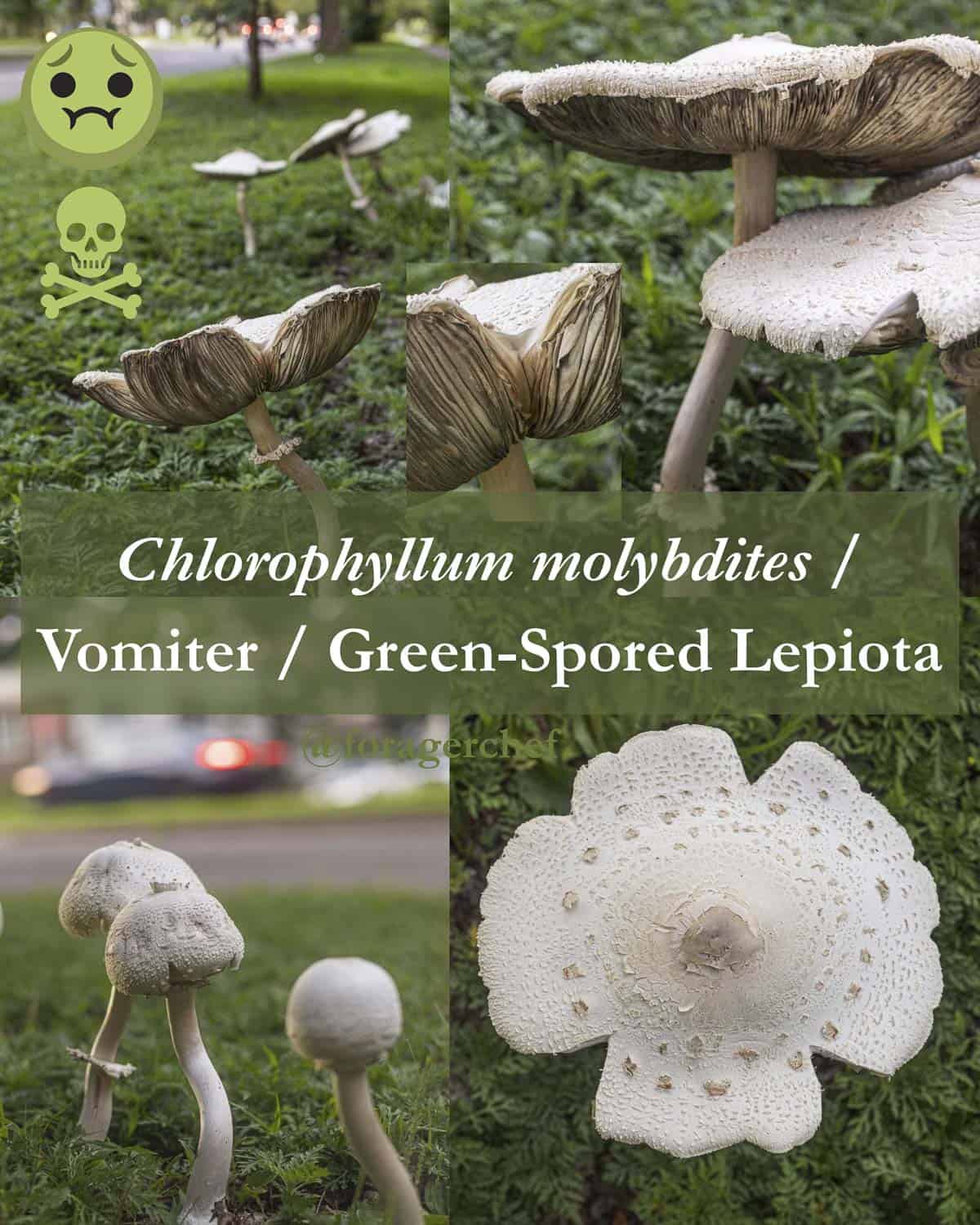 Chlorophyllum molybdites /

Vomiter / Green-Spored Lepiota

@foragerchef